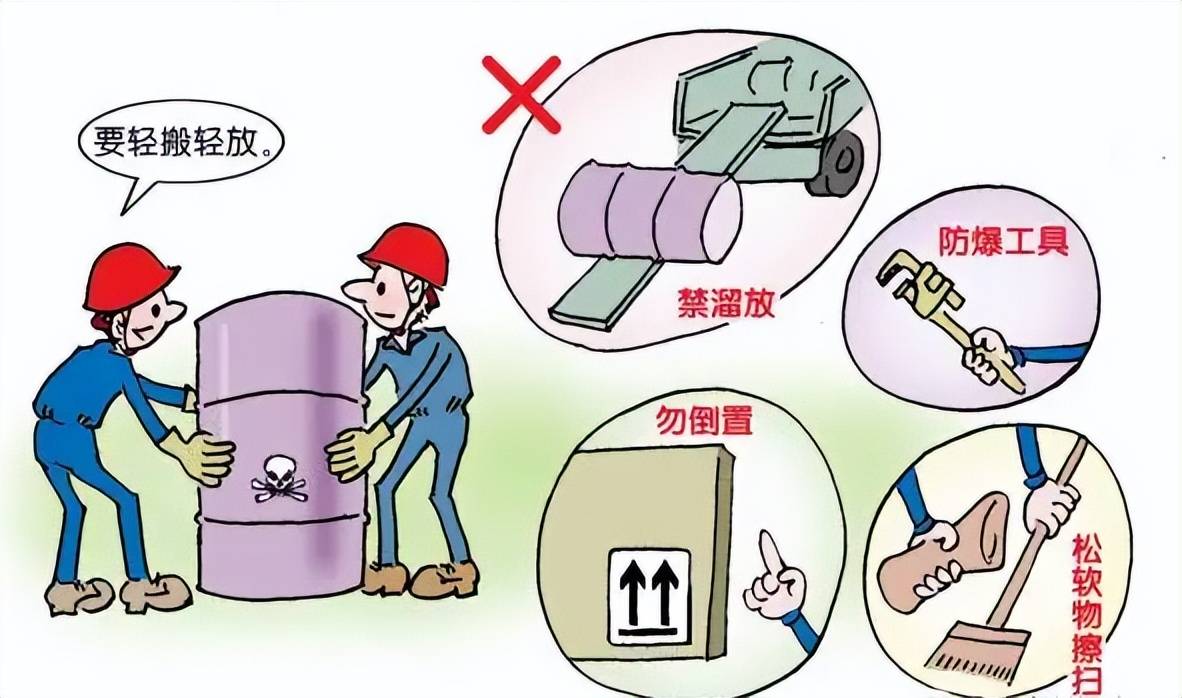 要轻搬轻放。

禁溜放

防爆工具

勿倒置

松软物擦扫